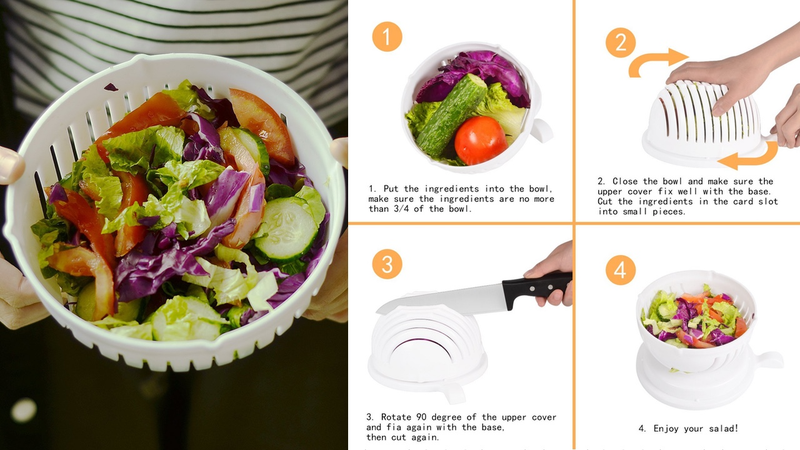 1

1. Put the ingredients into the bowl, make sure the ingredients are no more than 3/4 of the bowl.

2

2. Close the bowl and make sure the upper cover fix well with the base. Cut the ingredients in the card slot into small pieces.

3

3. Rotate 90 degree of the upper cover and fia again with the base, then cut again.

4

4. Enjoy your salad!